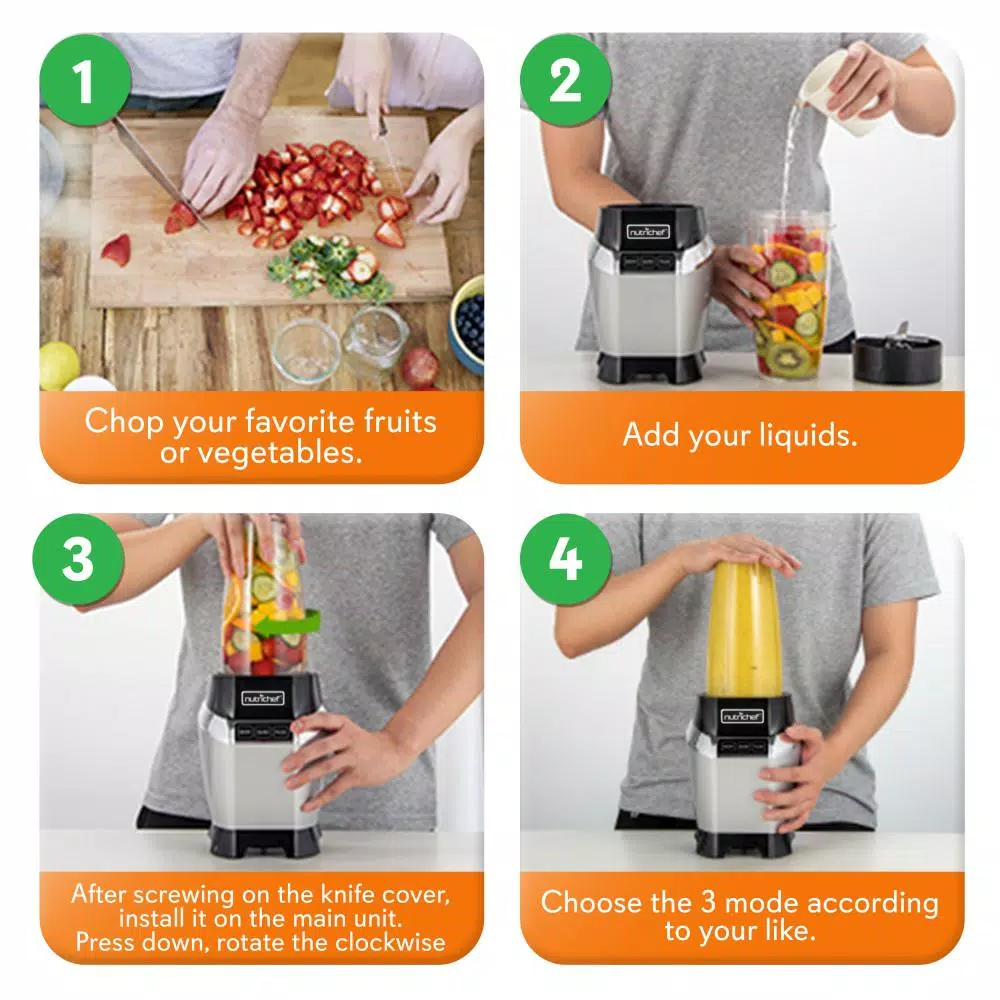 1

Chop your favorite fruits or vegetables.

2

nutrichef

Add your liquids.

3

nutrichef

After screwing on the knife cover, install it on the main unit. Press down, rotate the clockwise

4

nutrichef

Choose the 3 mode according to your like.